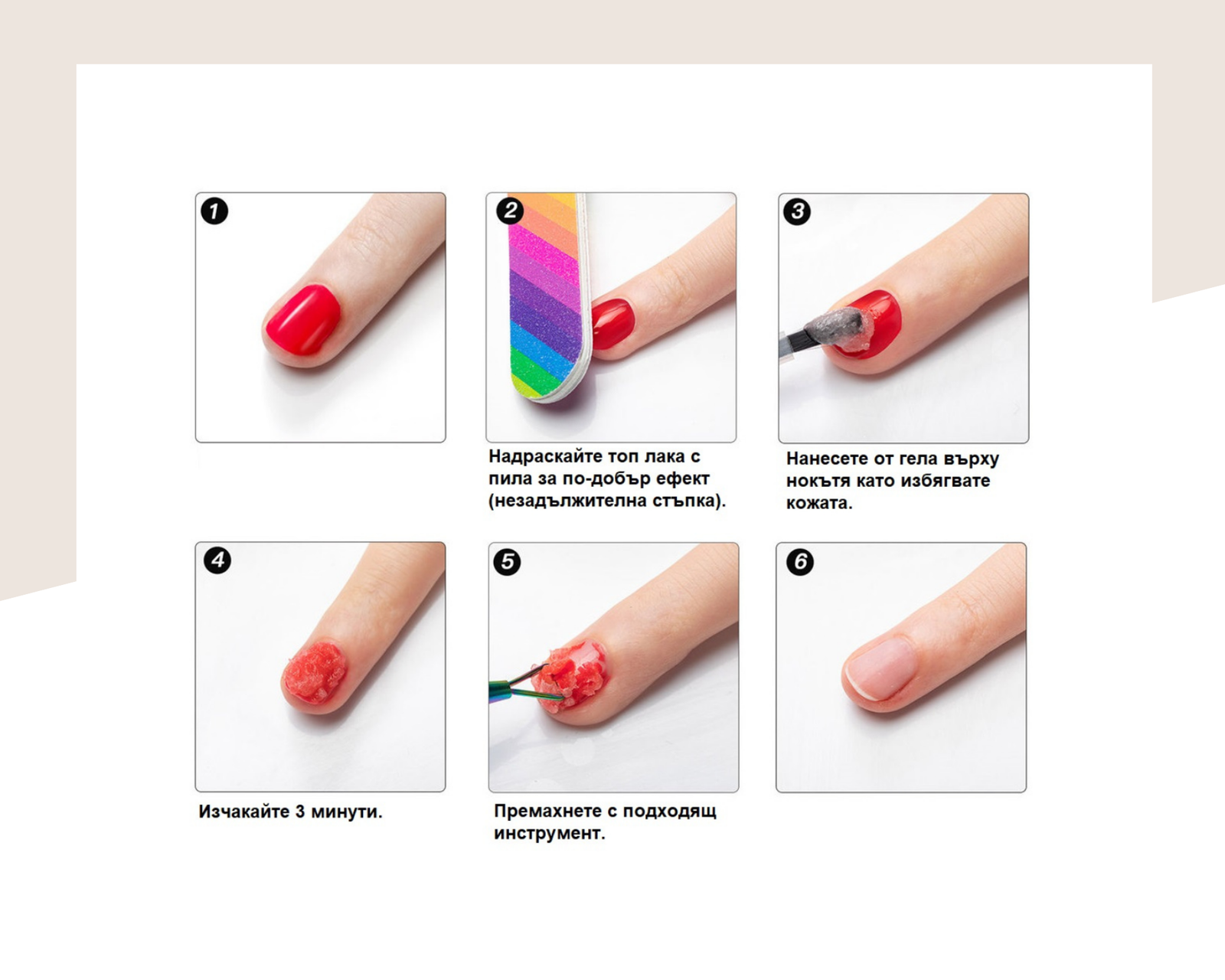 1

2

Надраскайте топ лака с пила за по-добър ефект (незадължителна стъпка).

3

Нанесете от гела върху нокътя като избягвате кожата.

4

Изчакайте 3 минути.

5

Премахнете с подходящ инструмент.

6